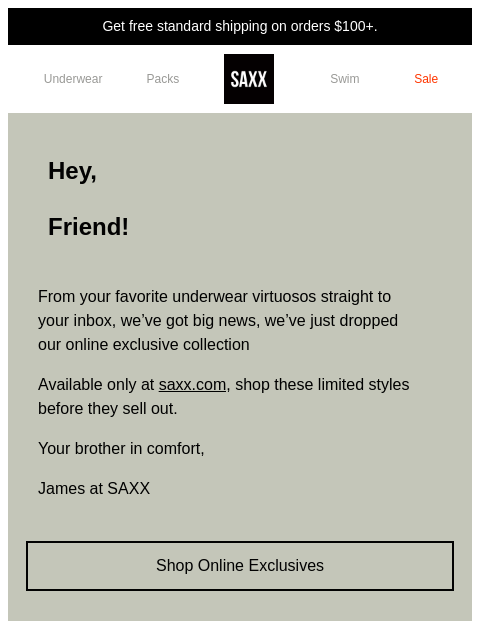 Get free standard shipping on orders $100+.

Underwear

Packs

SAXX

Swim

Sale

Hey,

Friend!

From your favorite underwear virtuosos straight to your inbox, we've got big news, we've just dropped our online exclusive collection

Available only at saxx.com, shop these limited styles before they sell out.

Your brother in comfort,

James at SAXX

Shop Online Exclusives