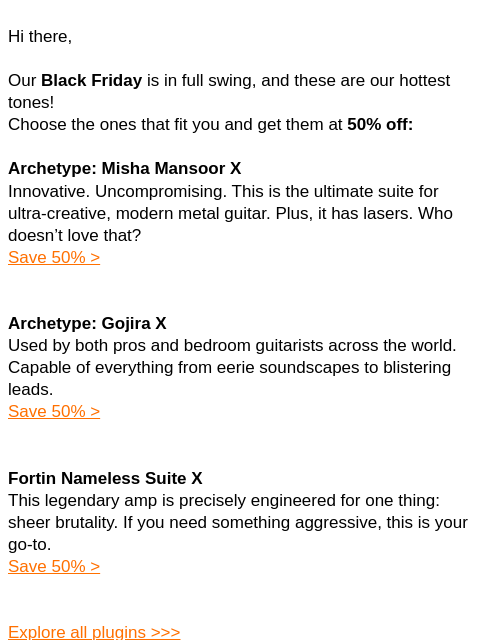 Hi there,

Our Black Friday is in full swing, and these are our hottest tones!
Choose the ones that fit you and get them at 50% off:

Archetype: Misha Mansoor X
Innovative. Uncompromising. This is the ultimate suite for ultra-creative, modern metal guitar. Plus, it has lasers. Who doesn't love that?
Save 50% >

Archetype: Gojira X
Used by both pros and bedroom guitarists across the world. Capable of everything from eerie soundscapes to blistering leads.
Save 50% >

Fortin Nameless Suite X
This legendary amp is precisely engineered for one thing: sheer brutality. If you need something aggressive, this is your go-to.
Save 50% >

Explore all plugins >>>